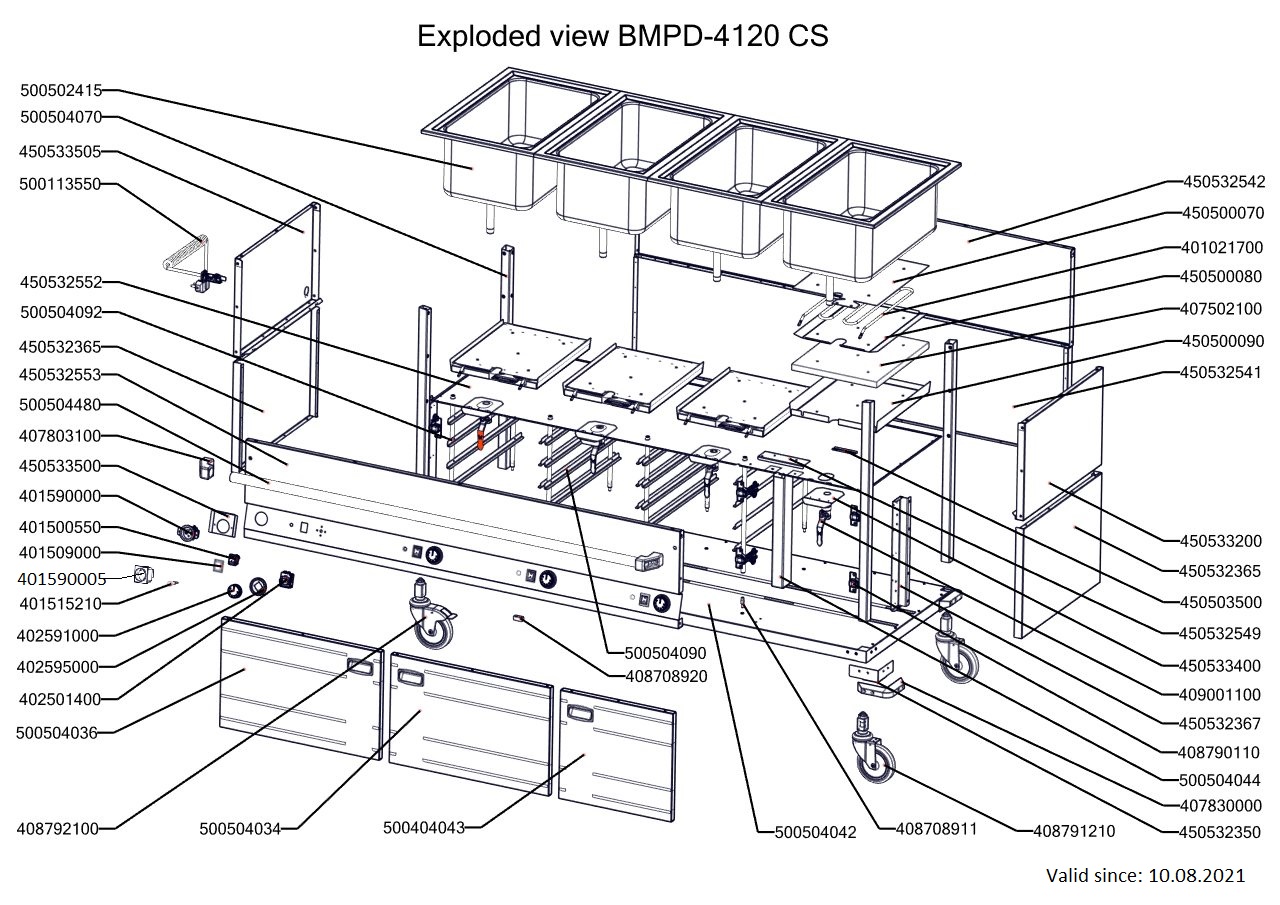 Exploded view BMPD-4120 CS

500502415
500504070
450533505
500113550
450532552
500504092
450532365
450532553
500504480
407803100
450533500
401590000
401500550
401509000
401590005
401515210
402591000
402595000
402501400
500504036
408792100
500504034
500404043
500504090
408708920
500504042
408708911
408791210

450532542
450500070
401021700
450500080
407502100
450500090
450532541
450533200
450532365
450503500
450532549
450533400
409001100
450532367
408790110
500504044
407830000
450532350

Valid since: 10.08.2021